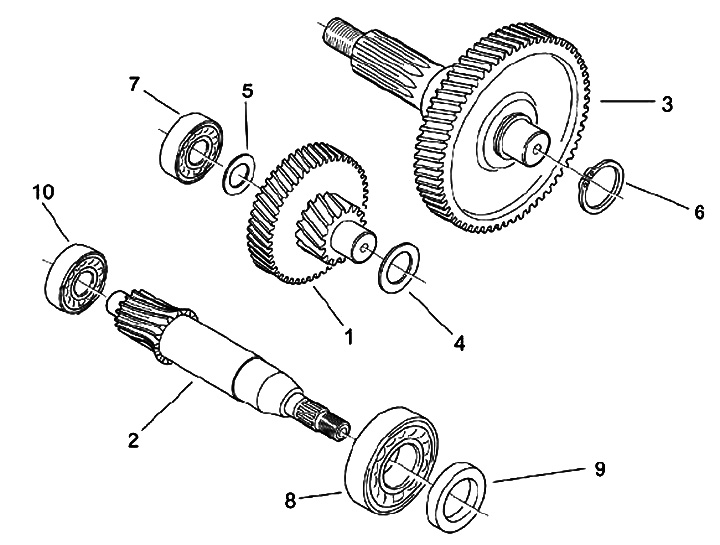 7
5
3
10
6
1
4
2
9
8