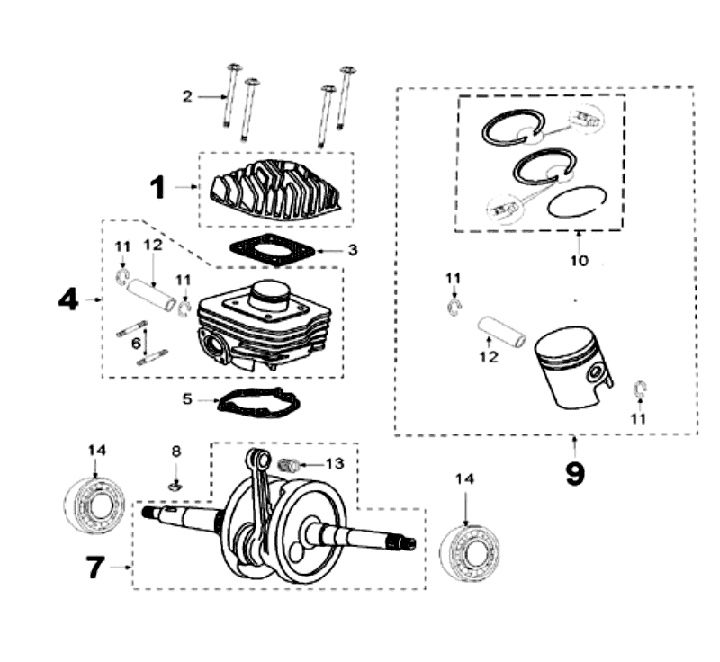 2
1
3
11
12
11
4
6
5
10
11
12
11
9
14
8
13
14
7