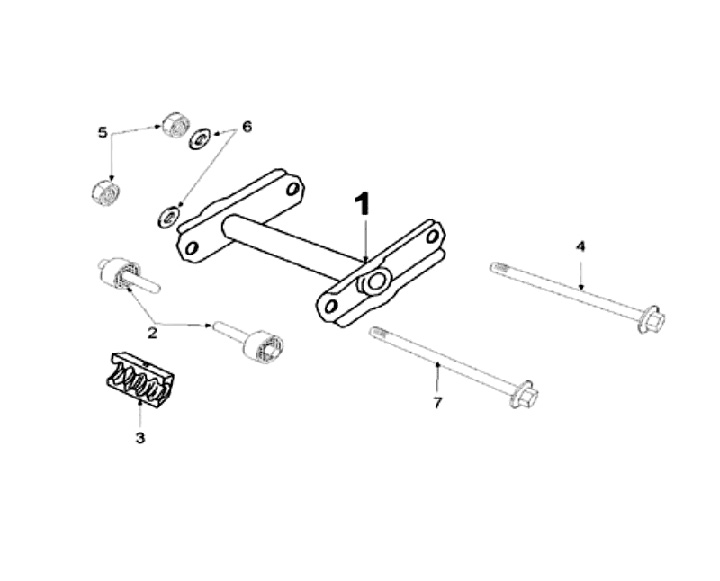 5
6
1
4
2
7
3