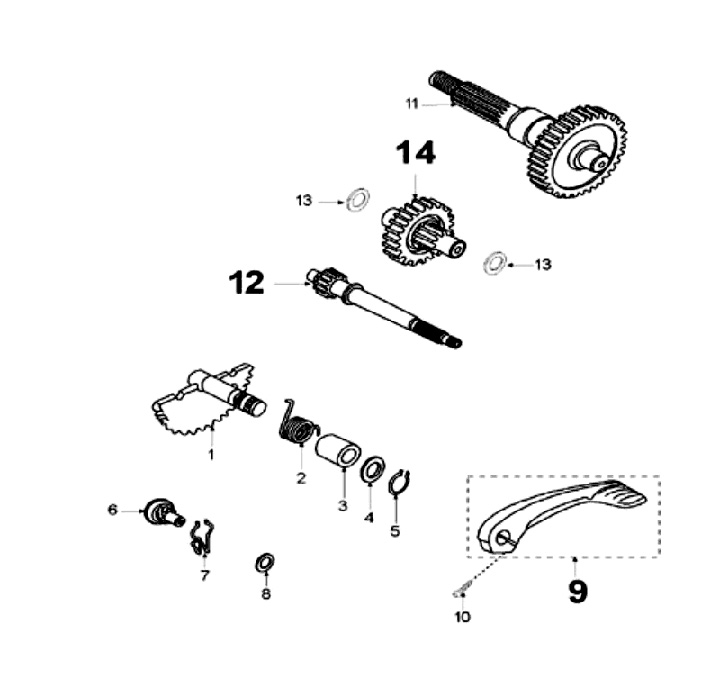 11
14
13
13
12
1
2
3
4
5
6
7
8
9
10