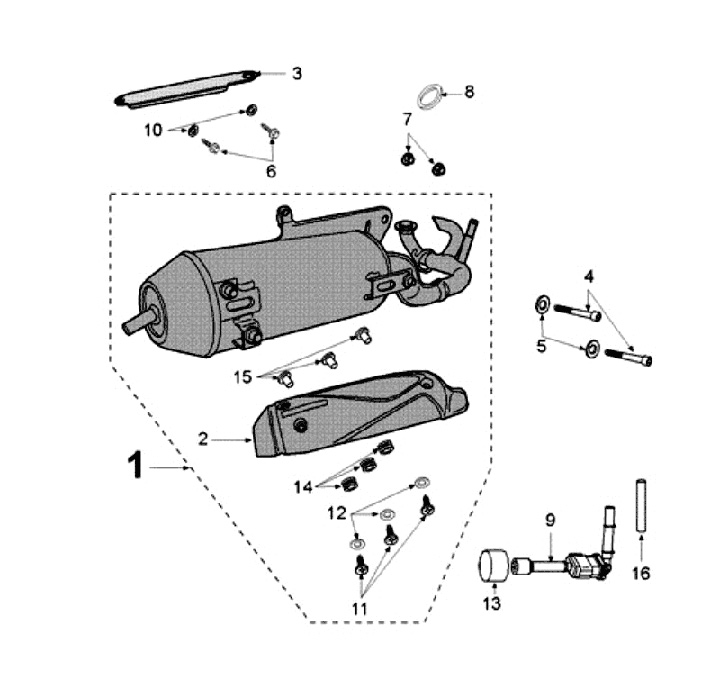 3
8
10
7
6
4
5
15
2
1
14
12
9
16
13
11