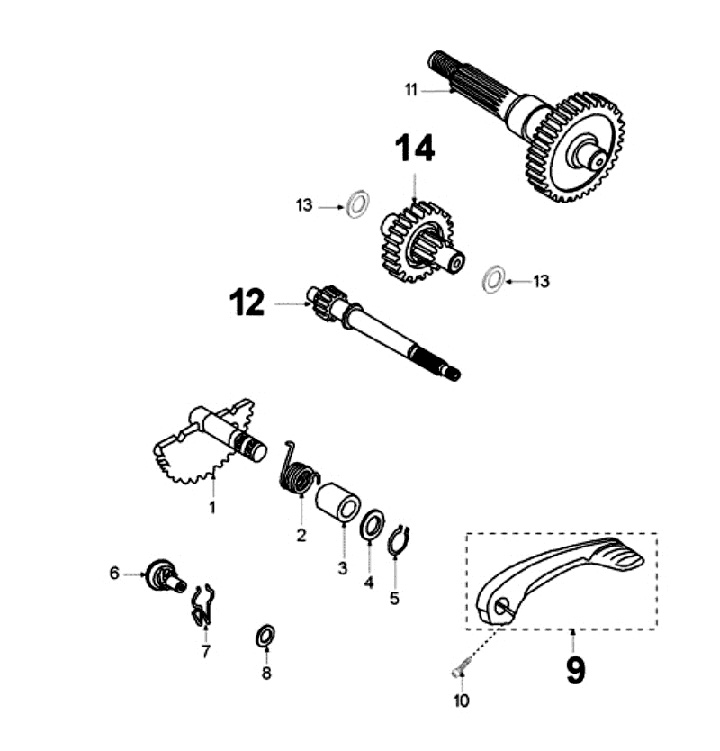 11
14
13
13
12
1
2
3
4
5
6
7
8
9
10