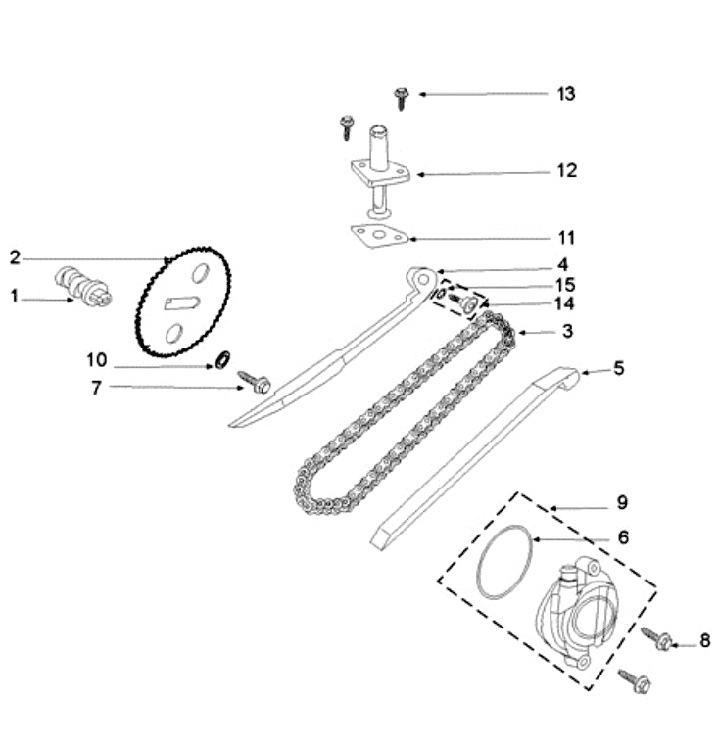 13
12
11
2
4
15
1
14
3
10
5
7
9
6
8