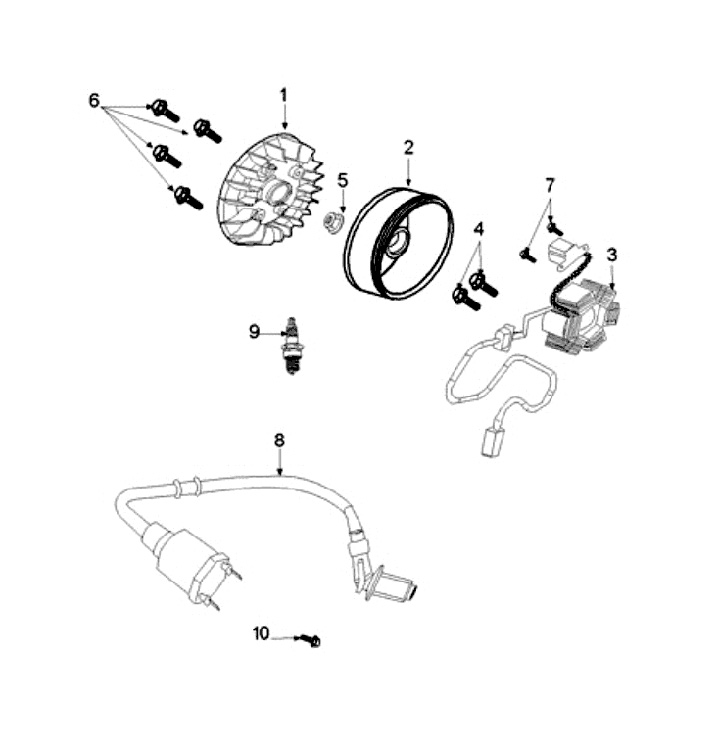 6
1
2
5
7
4
3
9
8
10