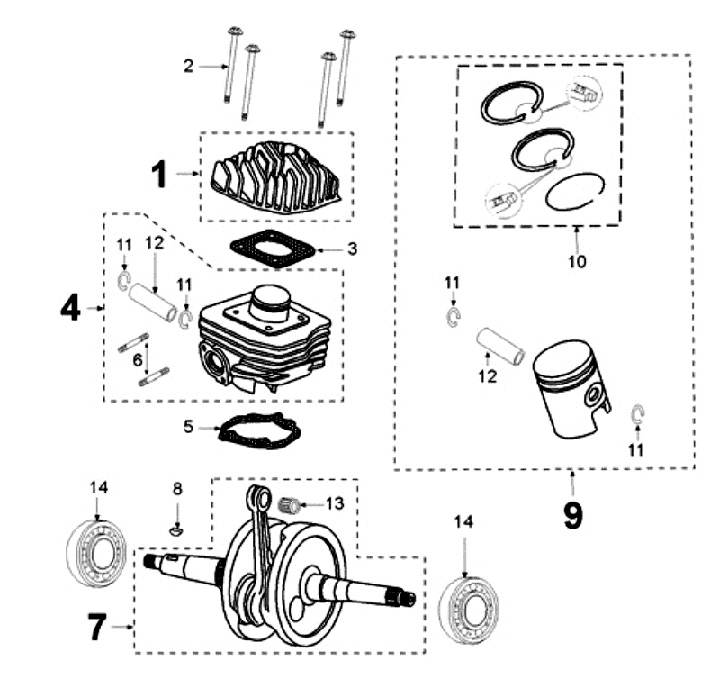 2
1
3
11
12
11
4
6
5
10
11
12
11
9
14
8
13
14
7