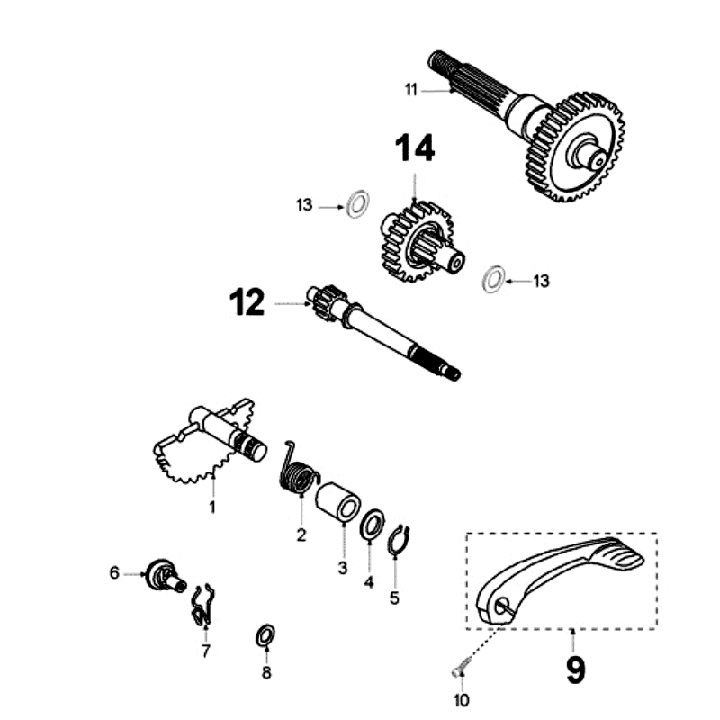 11
14
13
13
12
1
2
3
4
5
6
7
8
9
10