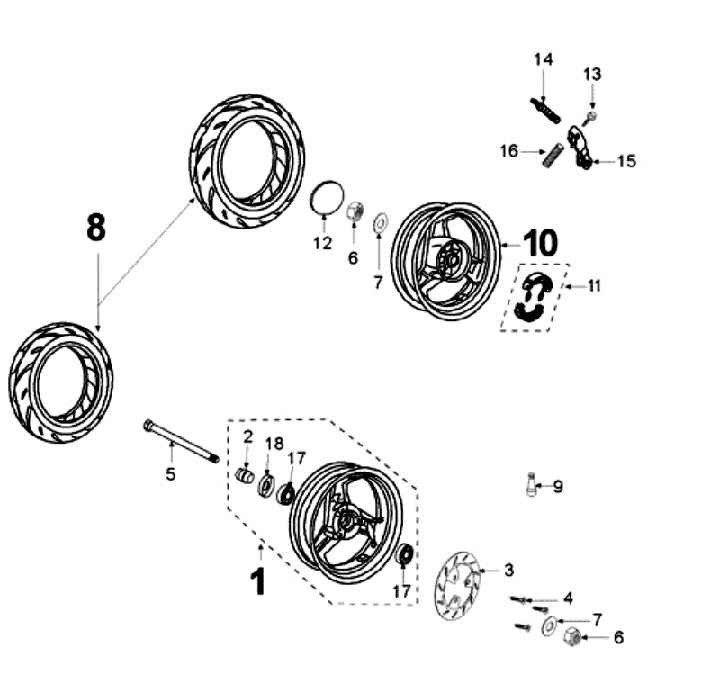 14
13
16
15
8
12
6
7
10
11
2
18
17
5
9
1
17
3
4
7
6