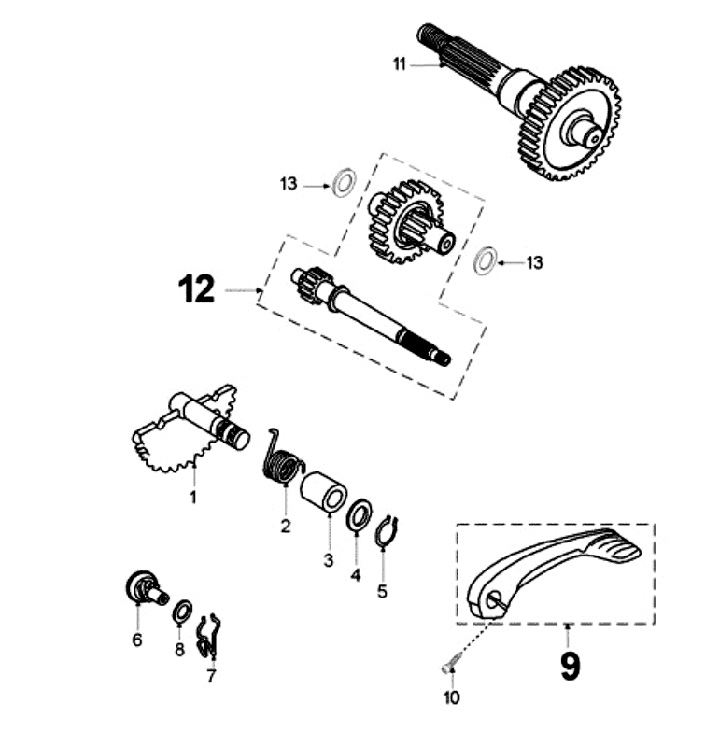 11

13

13

12

1

2

3

4

5

6

8

7

9

10