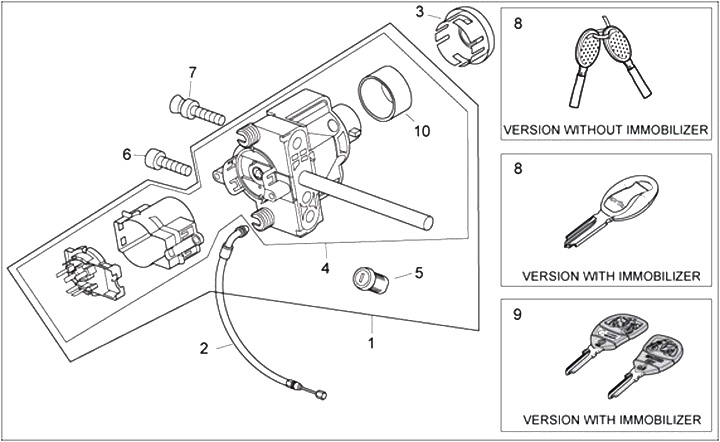 3

7

10

6

4

5

2

1

8

VERSION WITHOUT IMMOBILIZER

8

VERSION WITH IMMOBILIZER

9

VERSION WITH IMMOBILIZER