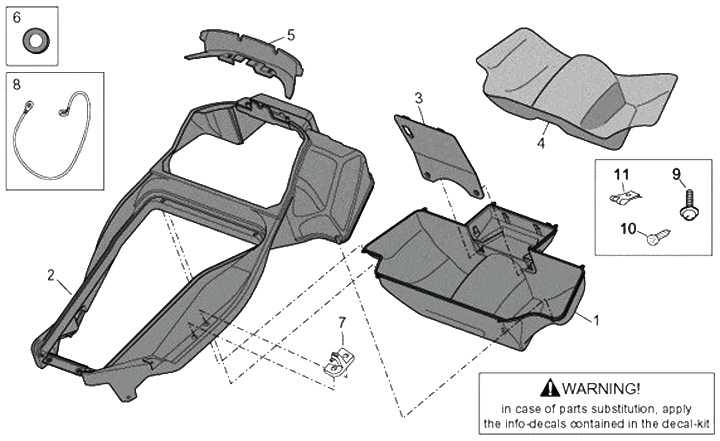 6

8

5

3

4

11

9

10

2

7

1

WARNING!
in case of parts substitution, apply the info-decals contained in the decal-kit