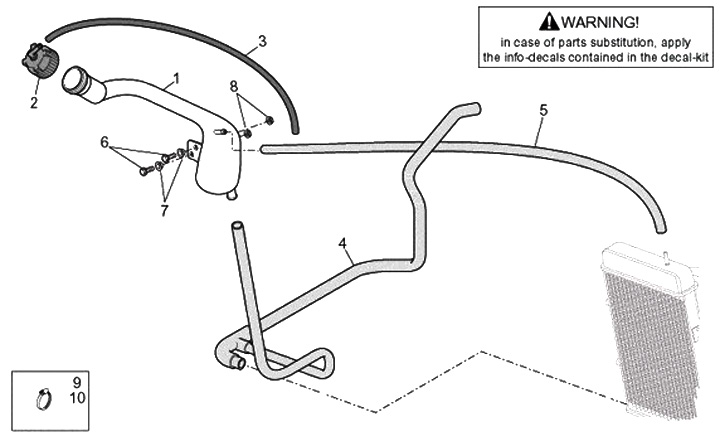 WARNING!
in case of parts substitution, apply the info-decals contained in the decal-kit

3
2
1
8
5
6
7
4
9
10