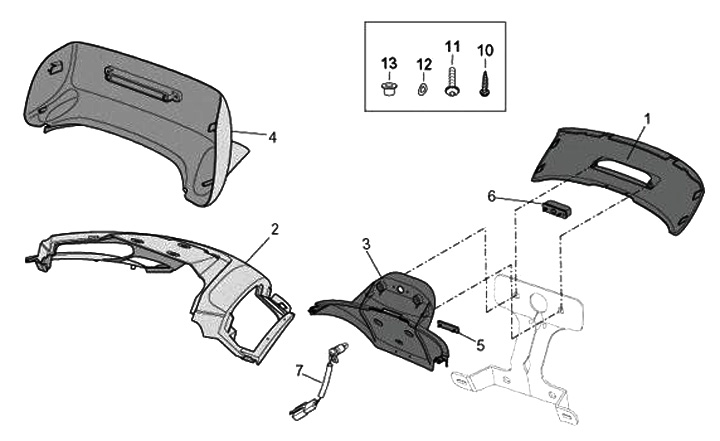 13
12
11
10
4
1
6
2
3
5
7