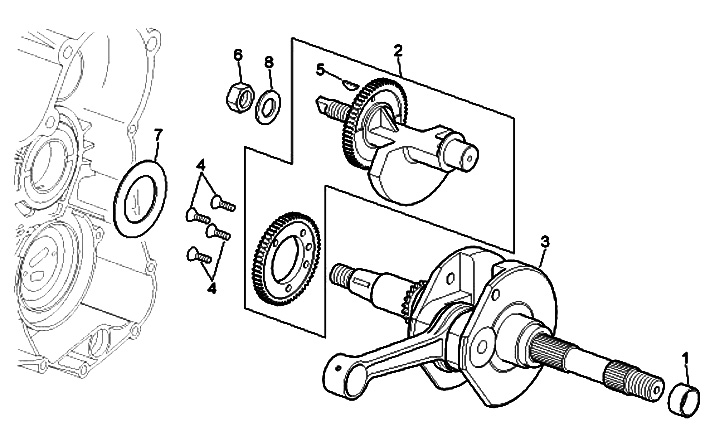 6
8
2
5
7
4
4
3
1