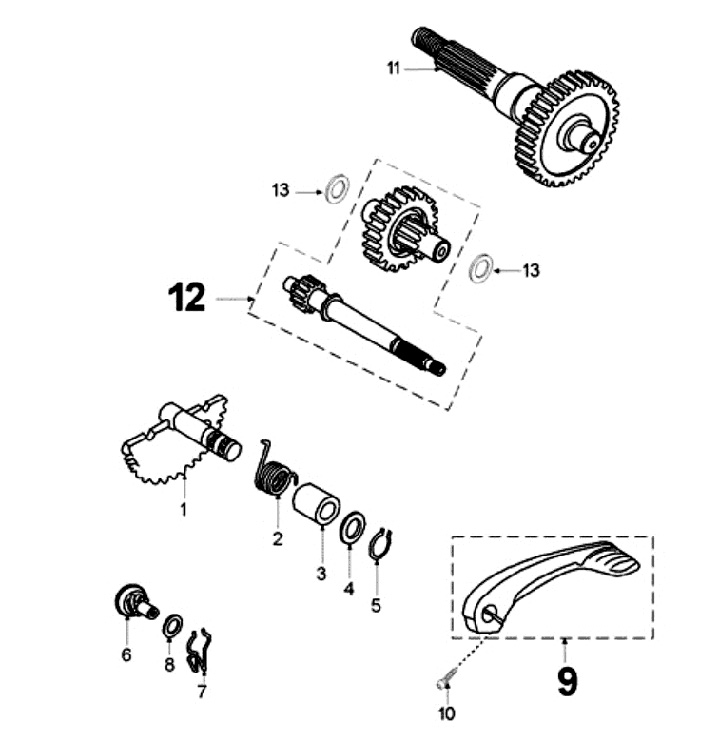 11

13

13

12

1

2

3

4

5

6

8

7

9

10