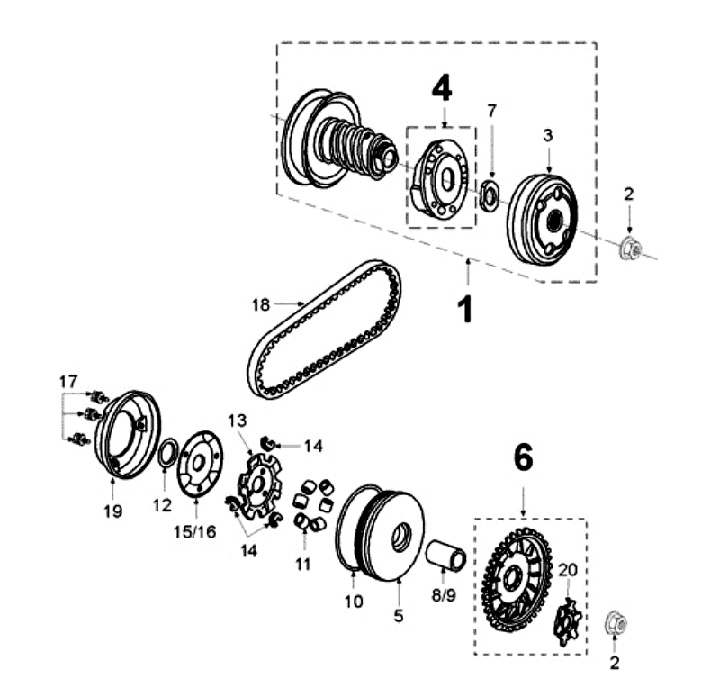 4
7
3
2
1
18
17
13
14
6
19
12
15/16
14
11
10
5
8/9
20
2