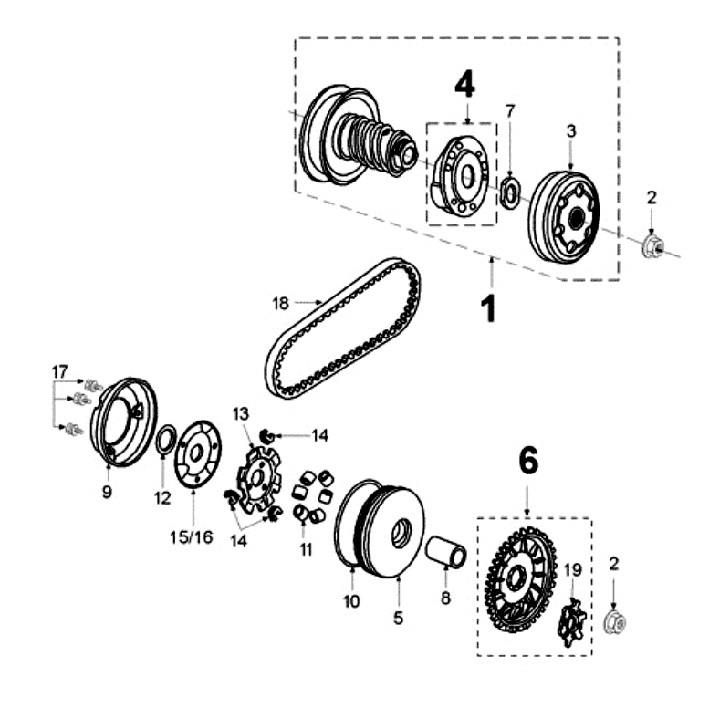 4
7
3
2
1
18
17
13
14
6
9
12
15/16
14
11
10
5
8
19
2