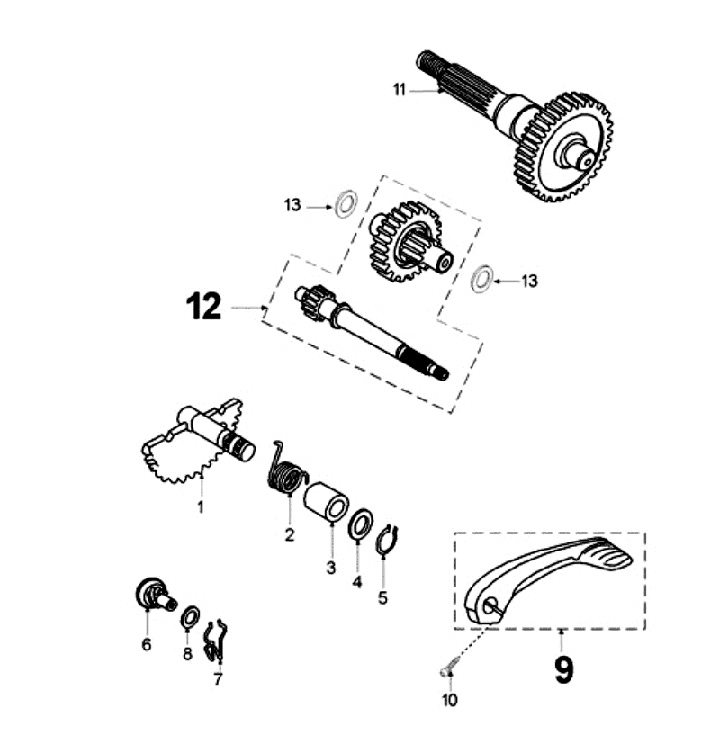 11

13

13

12

1

2

3

4

5

6

8

7

9

10