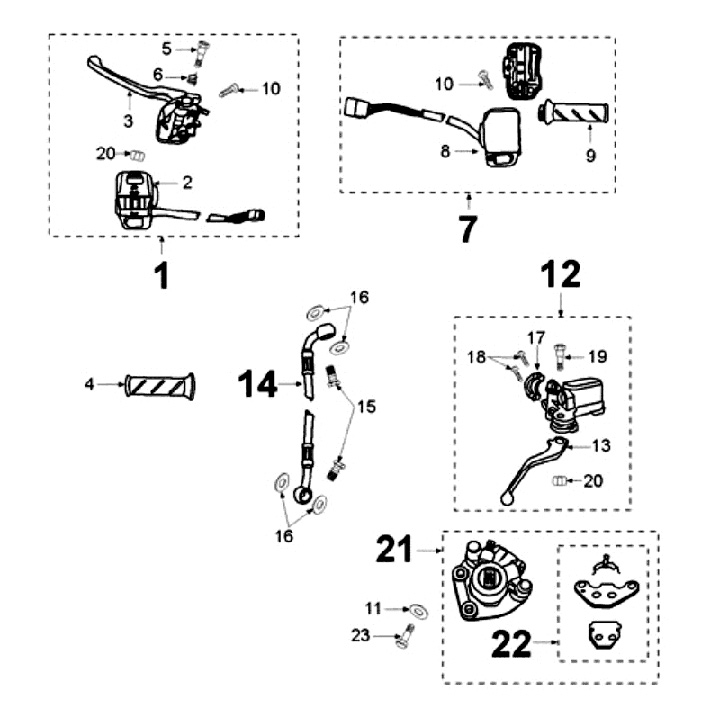 5
6
10
3
20
2
1
10
8
9
7
12
16
17
18
19
4
14
15
13
20
16
21
11
23
22