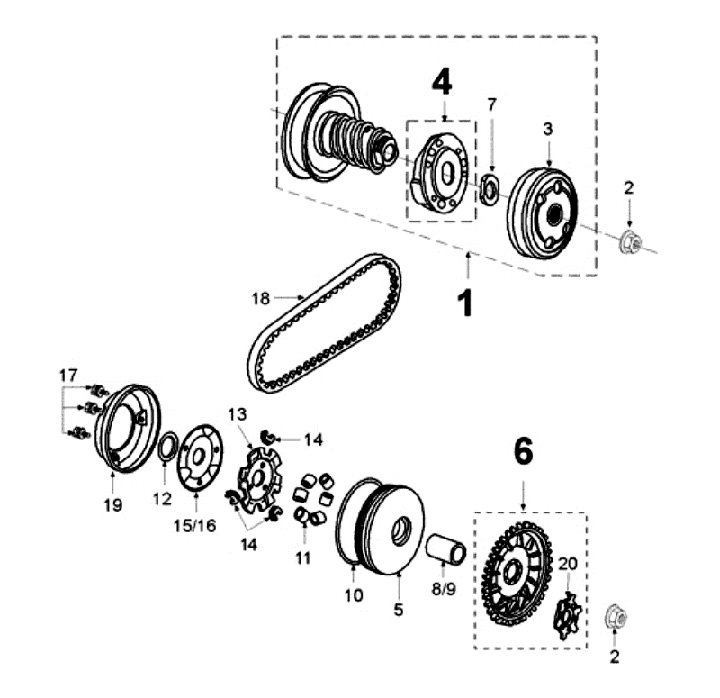 4
7
3
2
1
18
17
13
14
6
19
12
15/16
14
11
10
5
8/9
20
2