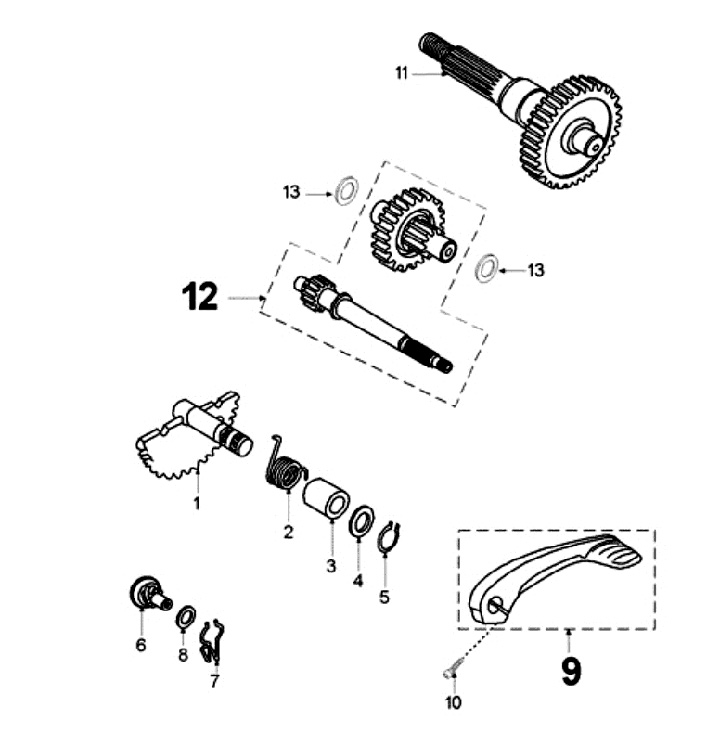 11

13

13

12

1

2

3

4

5

6

8

7

9

10