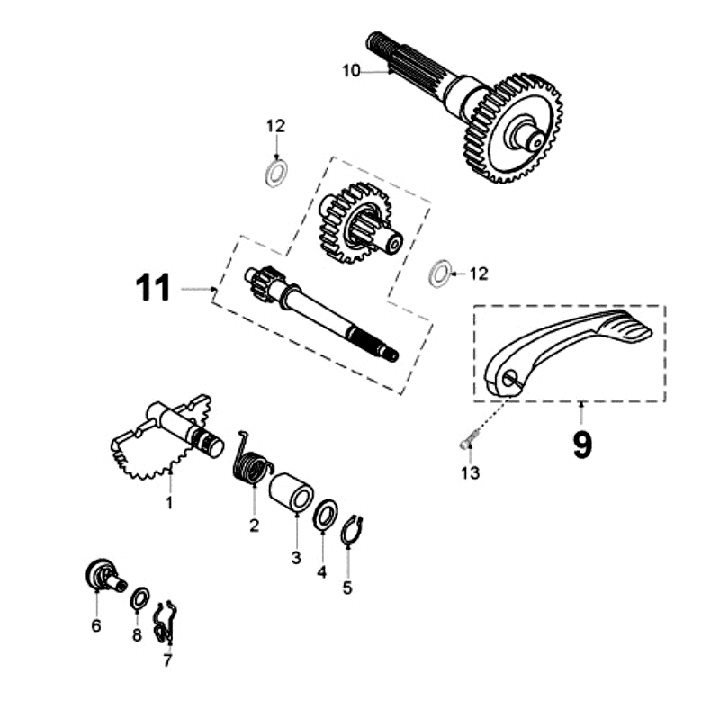 10
12
11
12
9
13
1
2
3
4
5
6
8
7