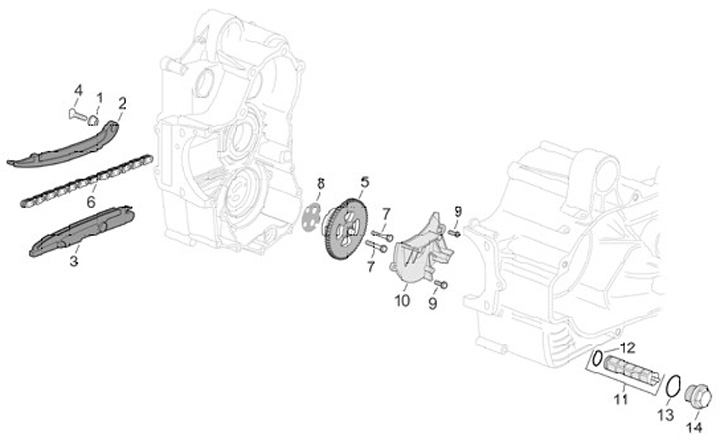 4
1
2
6
3
8
5
7
7
9
10
9
12
11
13
14