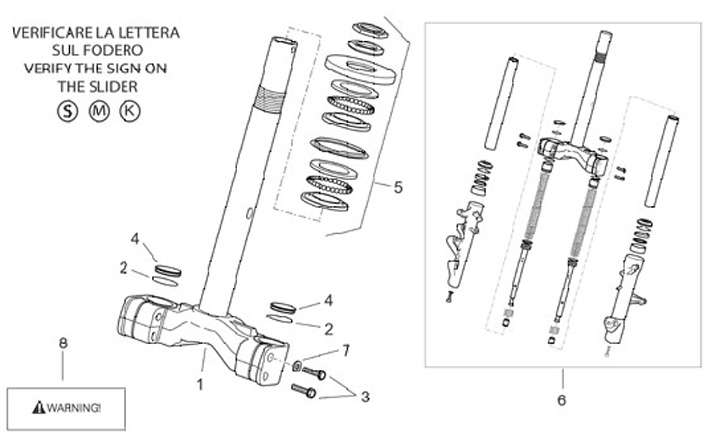 VERIFICARE LA LETTERA SUL FODERO
VERIFY THE SIGN ON THE SLIDER
S M K

5
4
2
4
2
7
1
3
8
WARNING!
6