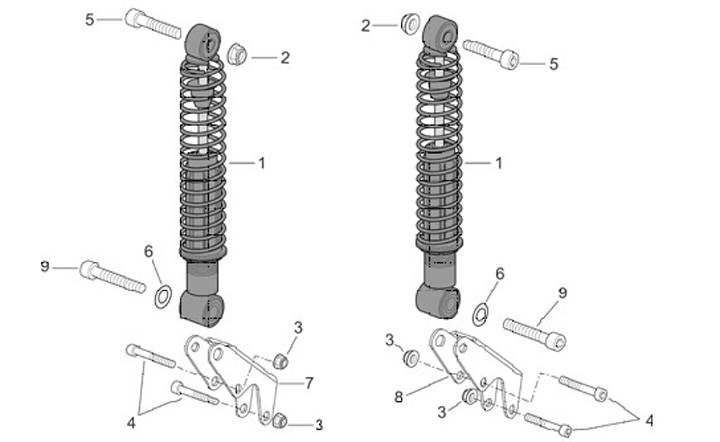 5
2
1
6
9
3
7
4
3
2
5
1
6
9
3
8
3
4