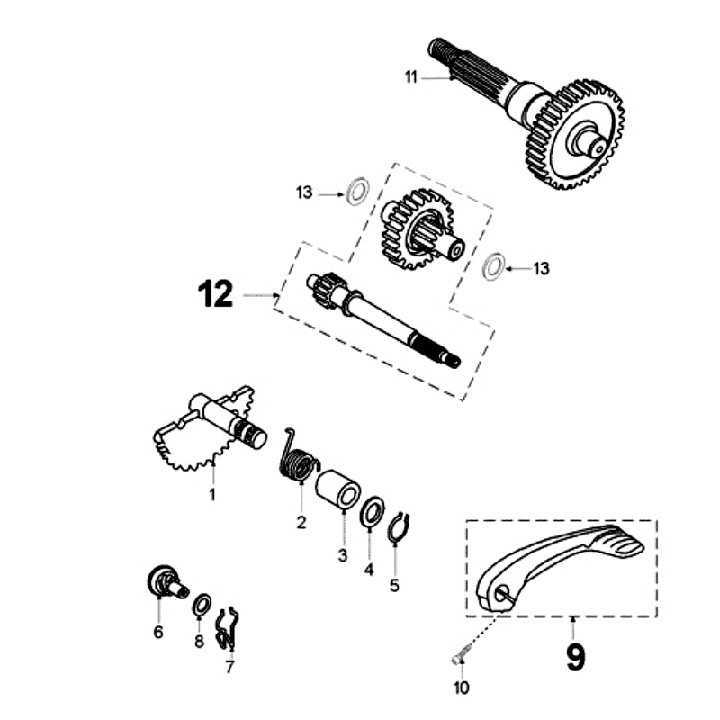 11

13

13

12

1

2

3

4

5

6

8

7

9

10