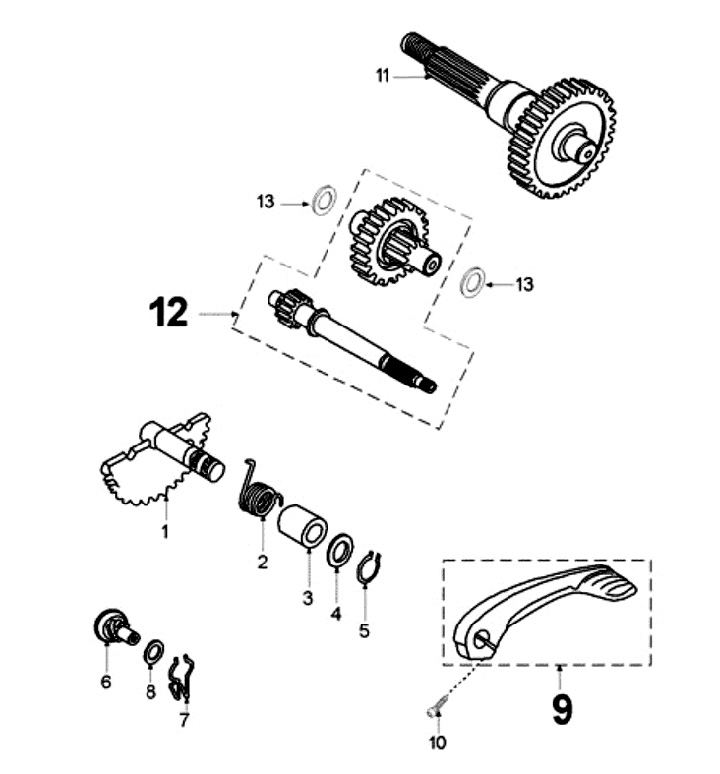 11
13
13
12
1
2
3
4
5
6
8
7
9
10