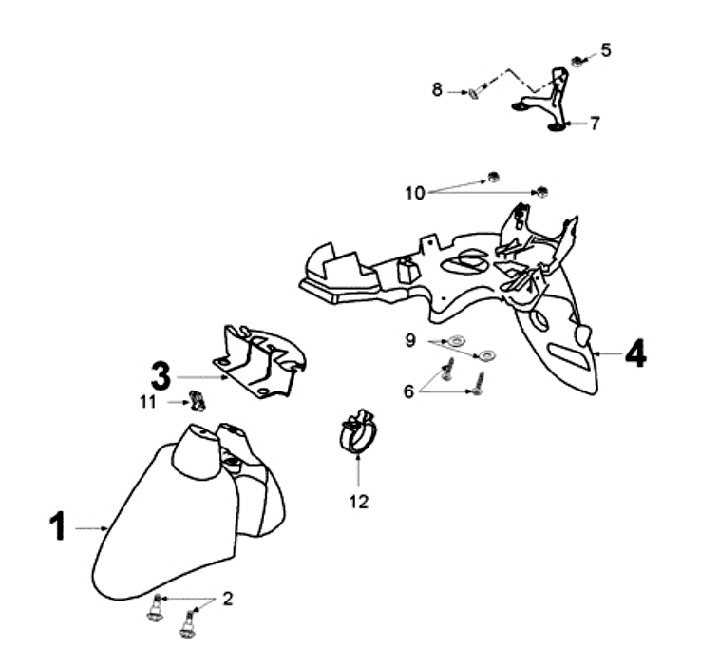 5
8
7
10
9
4
3
6
11
12
1
2