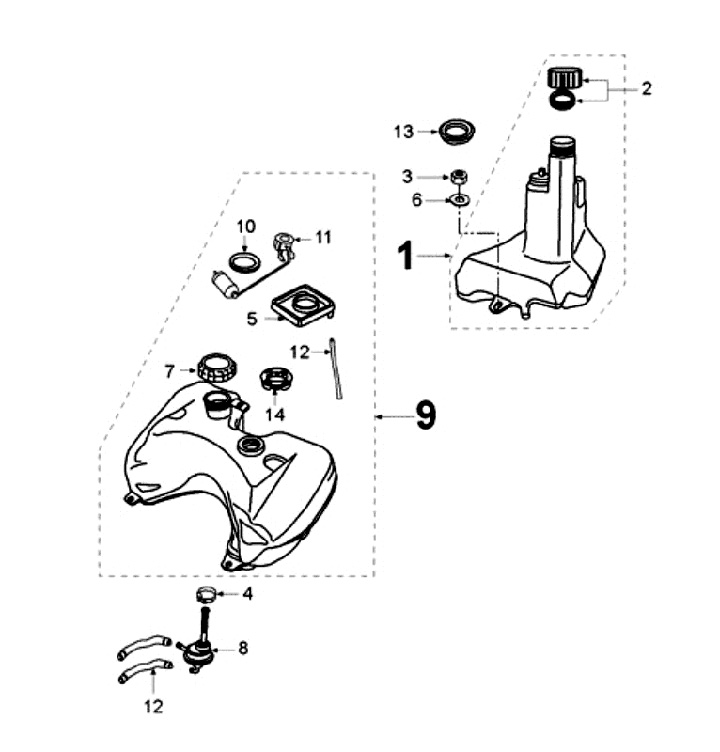 2
13
3
6
1
10
11
5
12
7
14
9
4
8
12