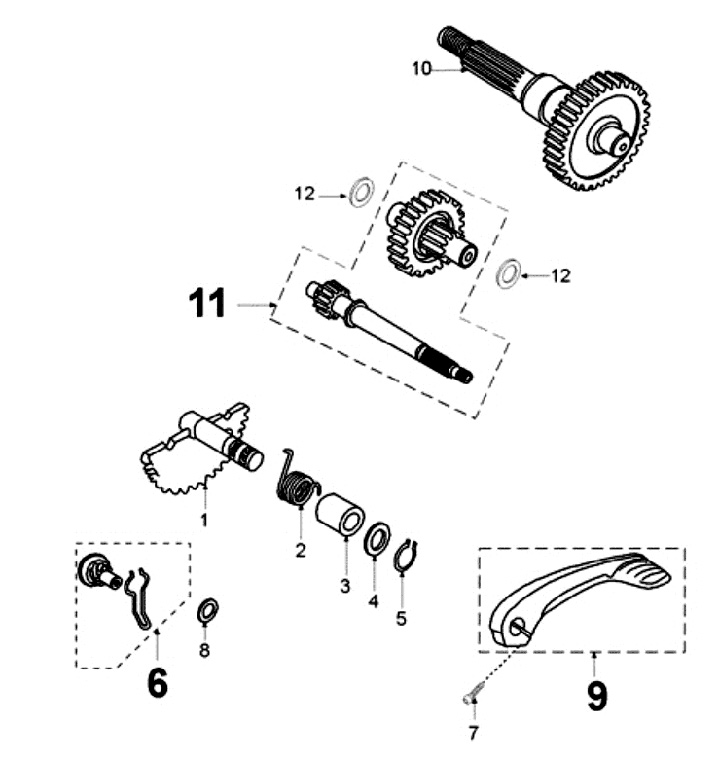 10
12
12
11
1
2
3
4
5
6
8
9
7