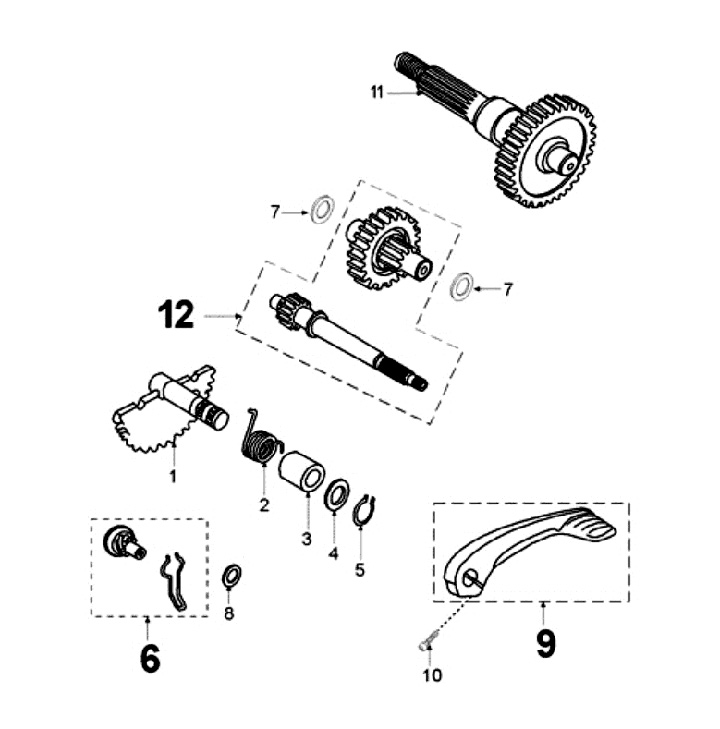 11
7
7
12
1
2
3
4
5
6
8
9
10