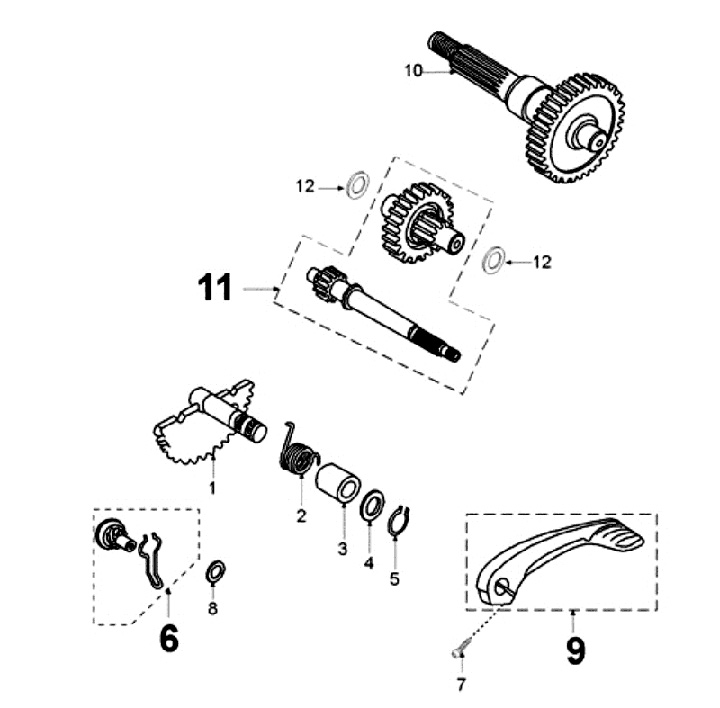 10

12

12

11

1

2

3

4

5

6

8

9

7