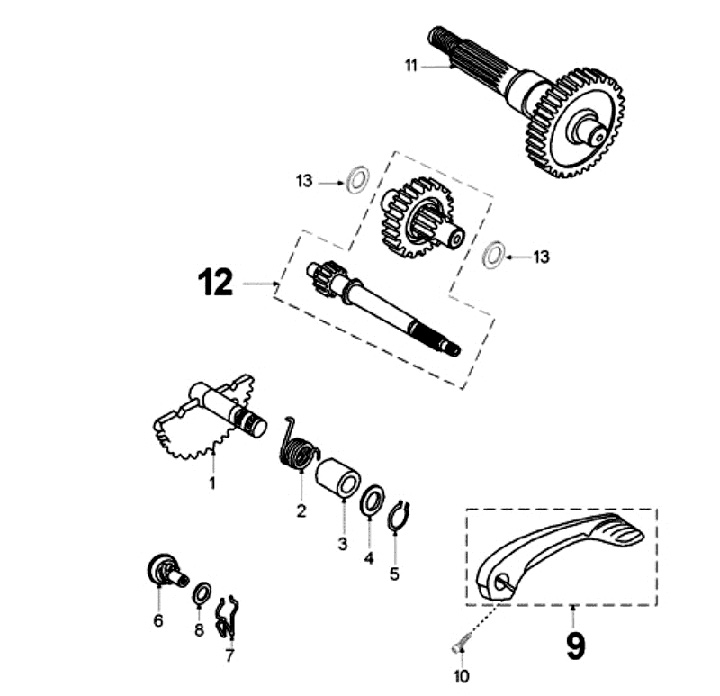 11
13
13
12
1
2
3
4
5
6
8
7
9
10