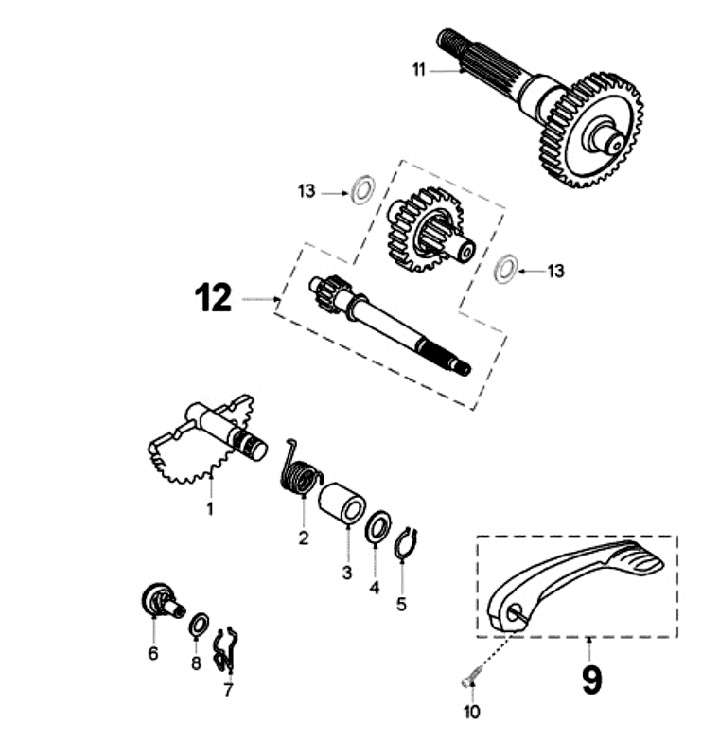 11
13
13
12
1
2
3
4
5
6
8
7
9
10