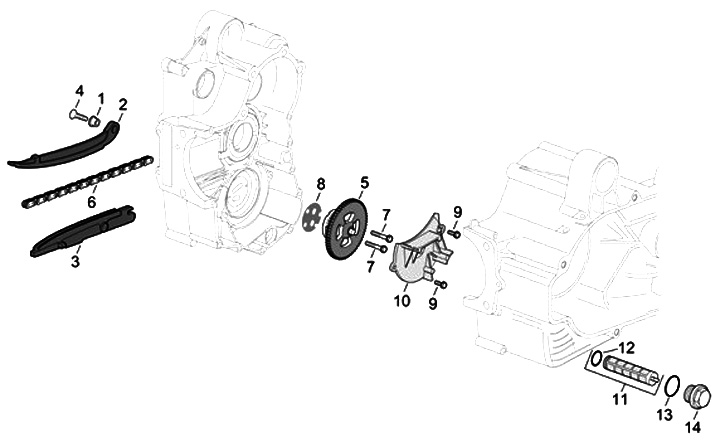 4
1
2
6
3
8
5
7
7
9
10
9
12
11
13
14