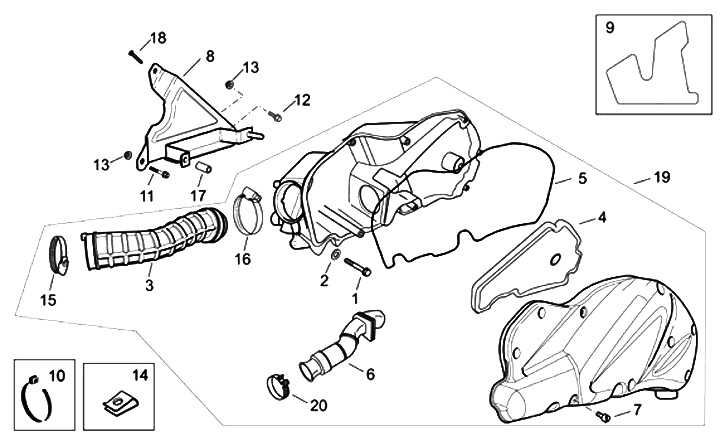 18
8
13
12
9
13
11
17
5
19
4
16
15
3
2
1
6
10
14
20
7