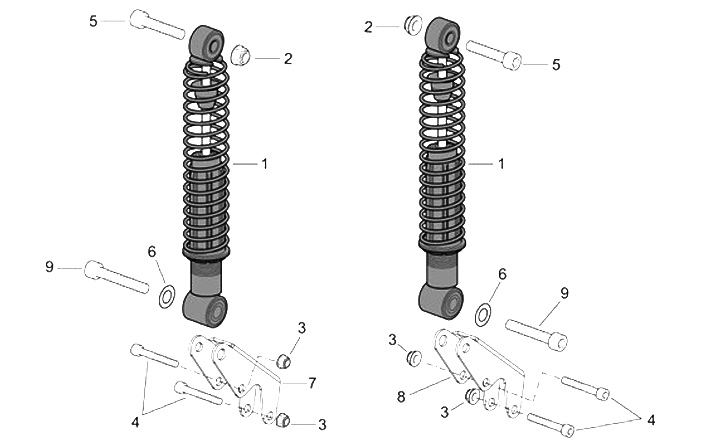 5
2
1
9
6
3
7
4
3
2
5
1
6
9
3
8
3
4