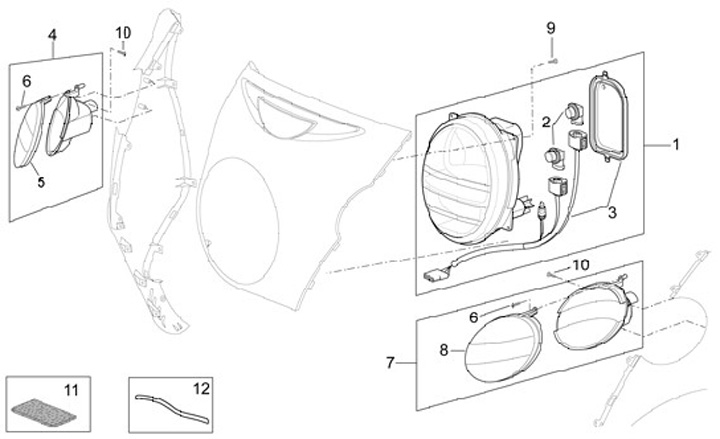 4
10
6
5
9
2
1
3
10
6
8
7
11
12