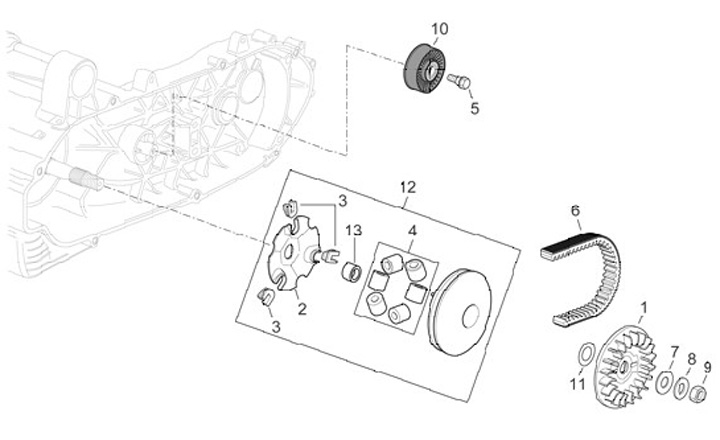 10
5
12
3
13
4
6
2
3
1
7
8
9
11