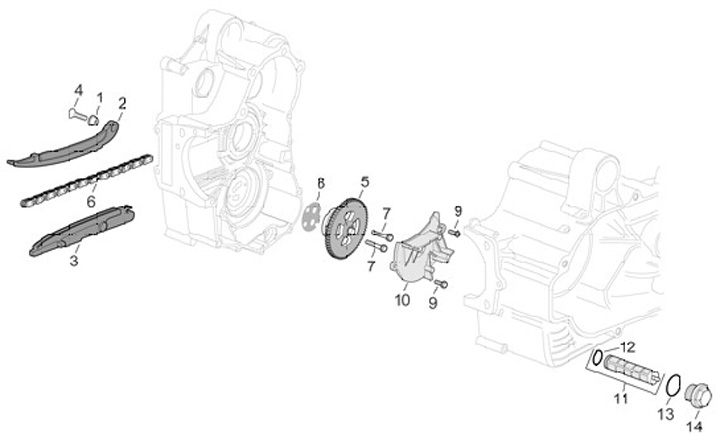 4
1
2
6
3
8
5
7
7
9
10
9
12
11
13
14