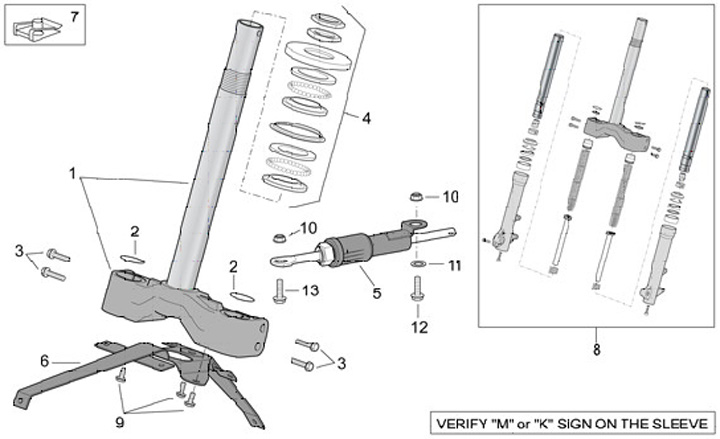 7
4
1
10
2
10
3
2
11
5
13
12
3
6
9
8
VERIFY "M" or "K" SIGN ON THE SLEEVE