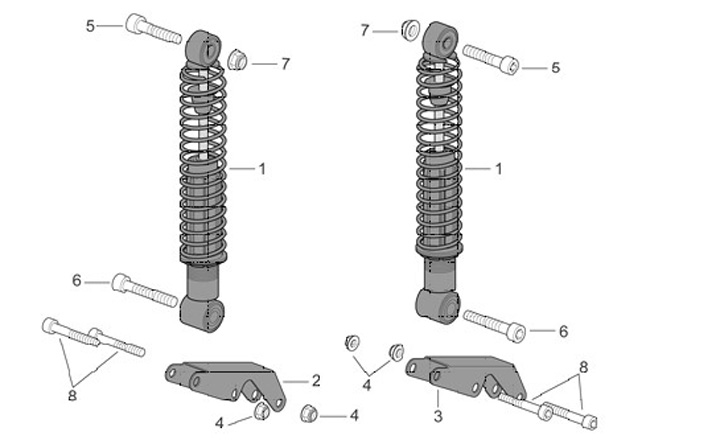 5
7
1
6
8
2
4
4
7
5
1
6
4
8
3