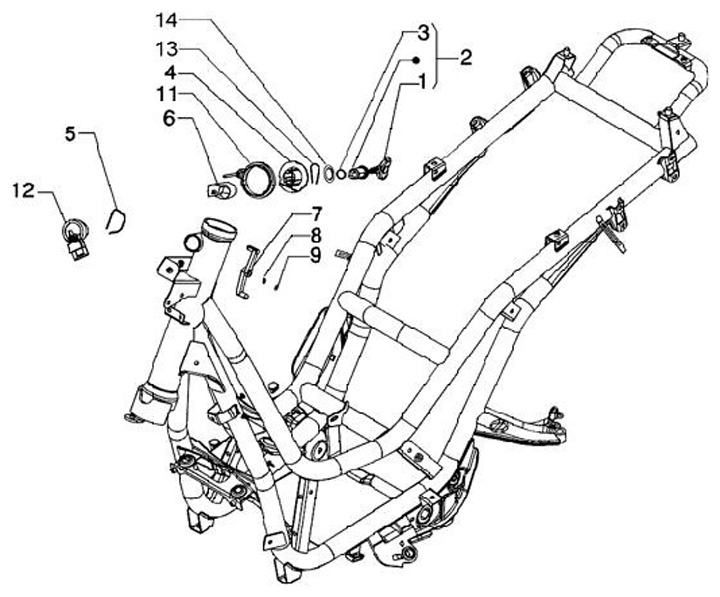 14
13
4
11
6
5
12
3
2
1
7
8
9