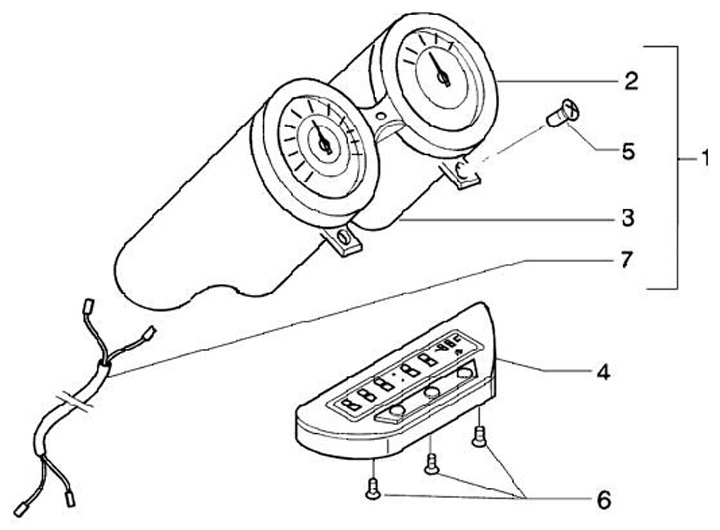 2
5
1
3
7
4
6