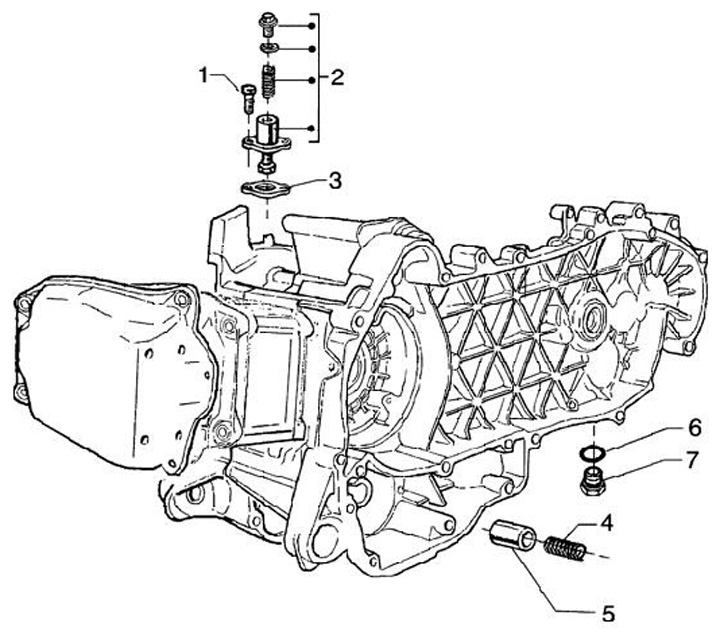 1
2
3
6
7
4
5