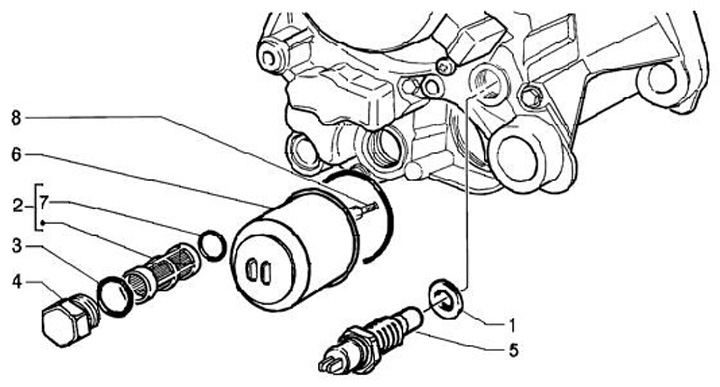 8
6
2
7
3
4
1
5