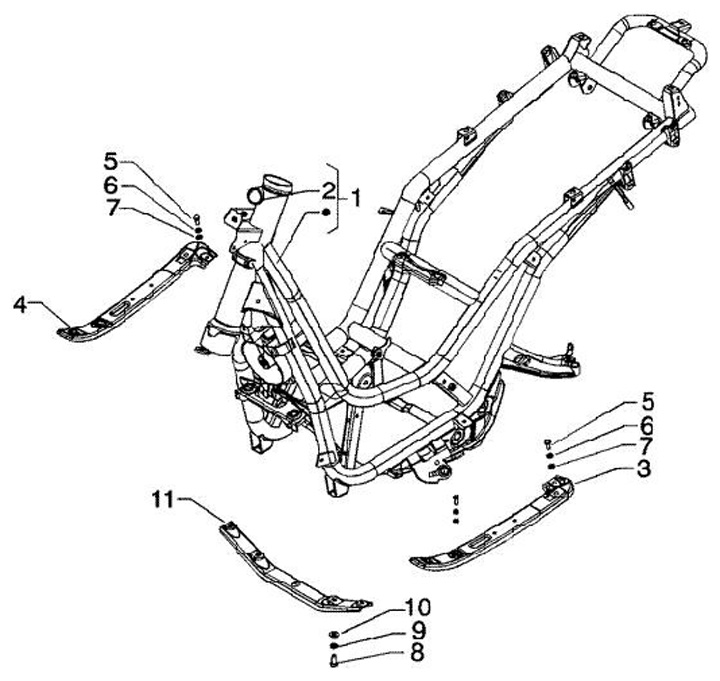 5
6
7
2
1
4
5
6
7
3
11
10
9
8